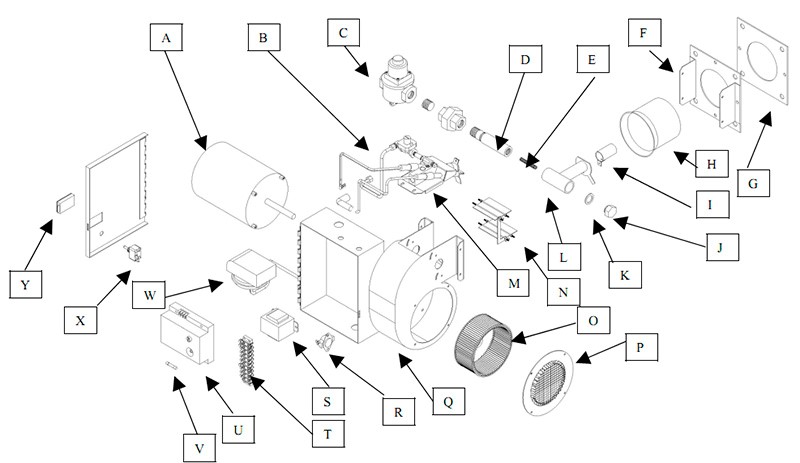 A
B
C
D
E
F
G
H
I
J
K
L
M
N
O
P
Q
R
S
T
U
V
W
X
Y